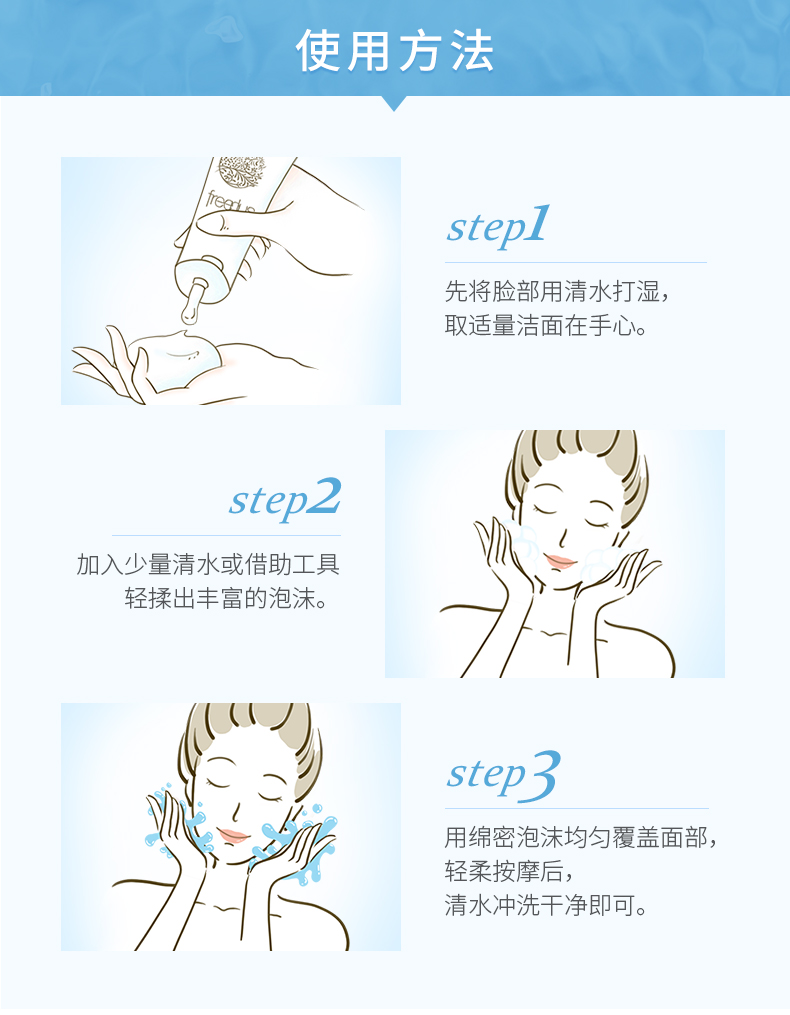 使用方法

freeplus

step1

先将脸部用清水打湿，
取适量洁面在手心。

step2

加入少量清水或借助工具
轻揉出丰富的泡沫。

step3

用绵密泡沫均匀覆盖面部，
轻柔按摩后，
清水冲洗干净即可。